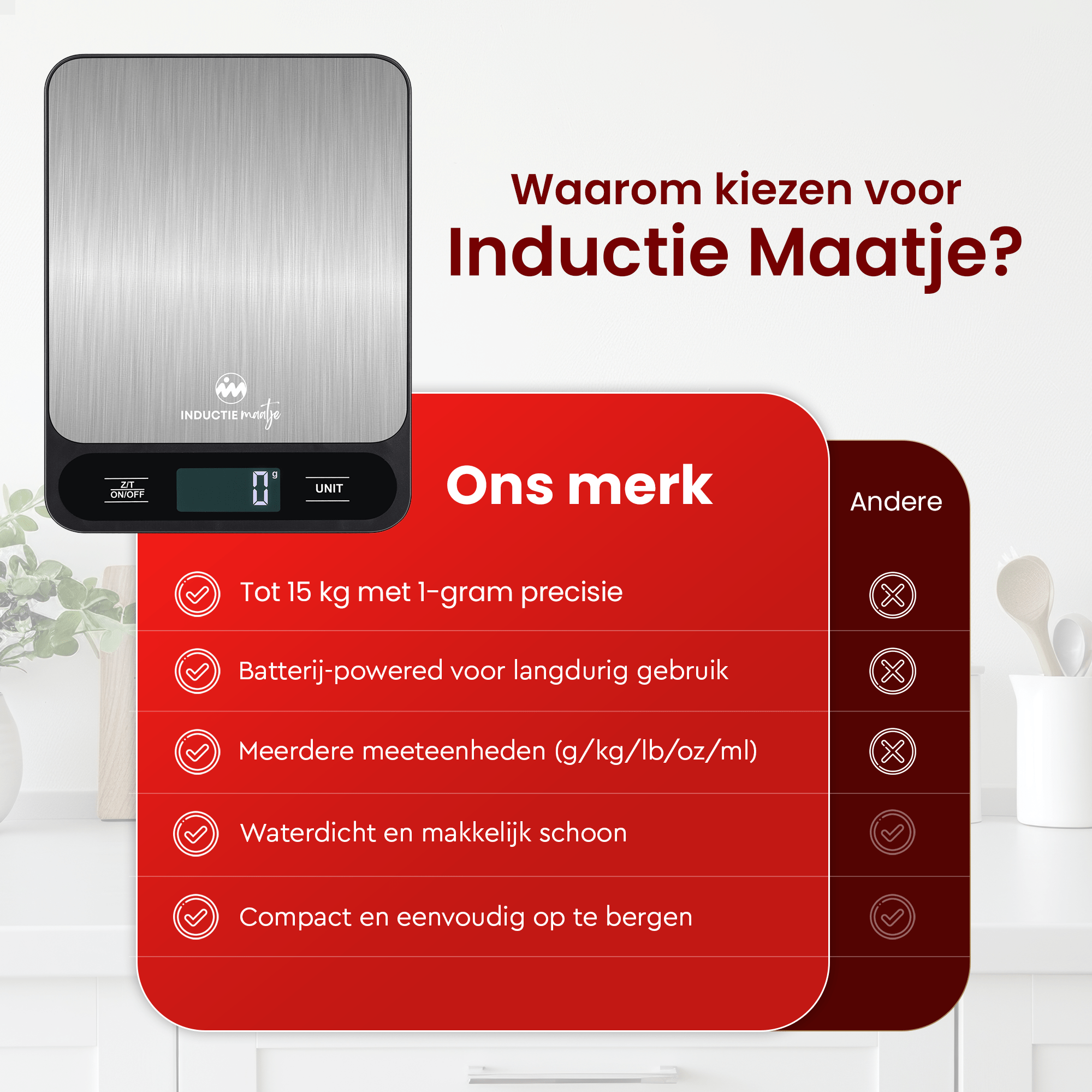 INDUCTIE maatje

Z/T
ON/OFF

0 g

UNIT

Waarom kiezen voor
Inductie Maatje?

Ons merk

Andere

Tot 15 kg met 1-gram precisie

Batterij-powered voor langdurig gebruik

Meerdere meeteenheden (g/kg/lb/oz/ml)

Waterdicht en makkelijk schoon

Compact en eenvoudig op te bergen